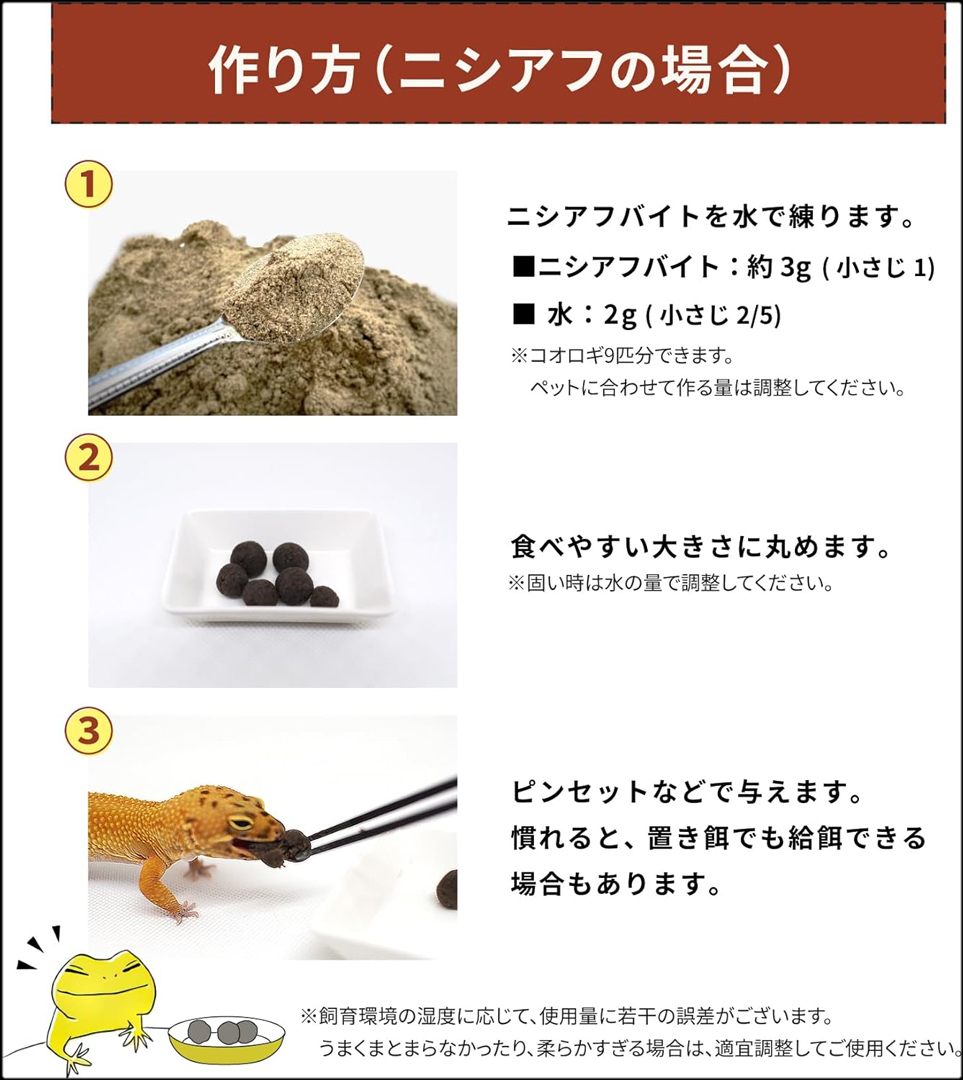 作り方（ニシアフの場合）

1

ニシアフバイトを水で練ります。

■ニシアフバイト：約 3g ( 小さじ 1)

■ 水：2g ( 小さじ 2/5)

※コオロギ9匹分できます。
ペットに合わせて作る量は調整してください。

2

食べやすい大きさに丸めます。
※固い時は水の量で調整してください。

3

ピンセットなどで与えます。
慣れると、置き餌でも給餌できる場合もあります。

※飼育環境の湿度に応じて、使用量に若干の誤差がございます。
うまくまとまらなかったり、柔らかすぎる場合は、適宜調整してご使用ください。