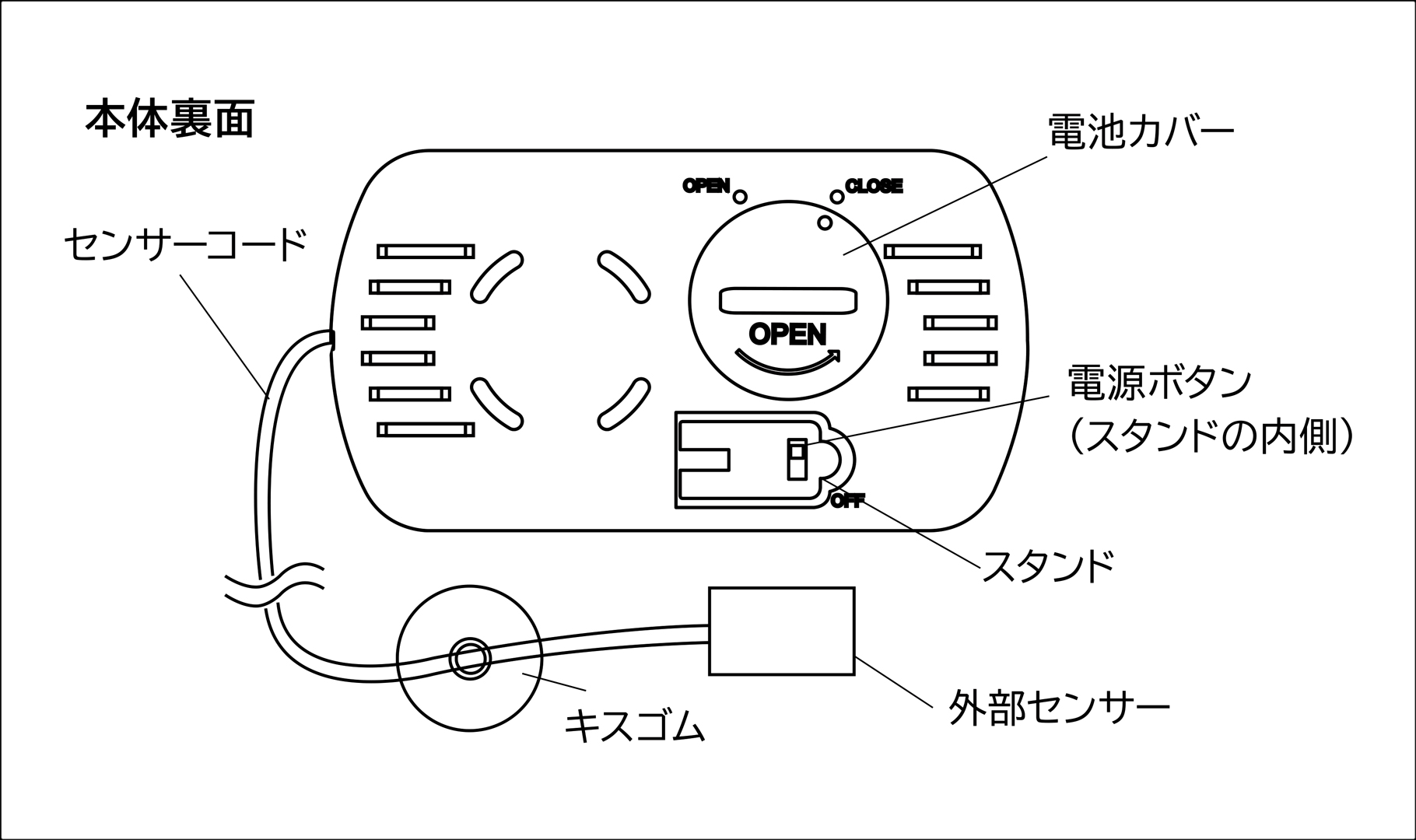 本体裏面

電池カバー

OPEN

CLOSE

センサーコード

OPEN

電源ボタン
（スタンドの内側）

OFF

スタンド

キスゴム

外部センサー