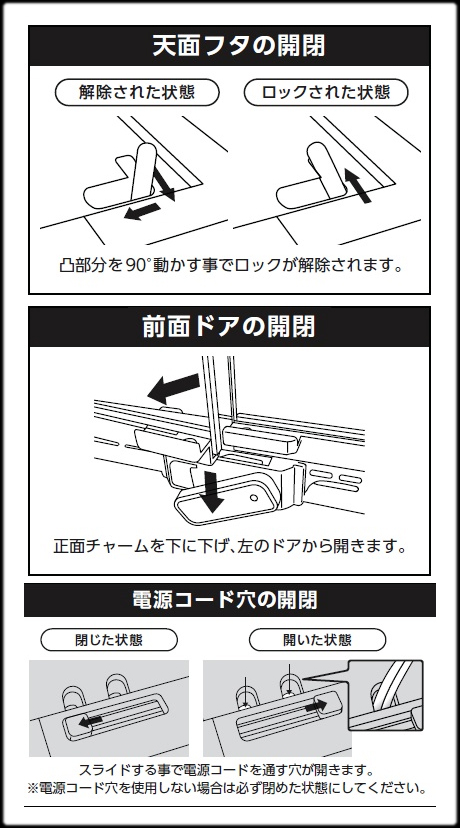 天面フタの開閉

解除された状態

ロックされた状態

凸部分を90°動かす事でロックが解除されます。

前面ドアの開閉

正面チャームを下に下げ、左のドアから開きます。

電源コード穴の開閉

閉じた状態

開いた状態

スライドする事で電源コードを通す穴が開きます。
※電源コード穴を使用しない場合は必ず閉めた状態にしてください。