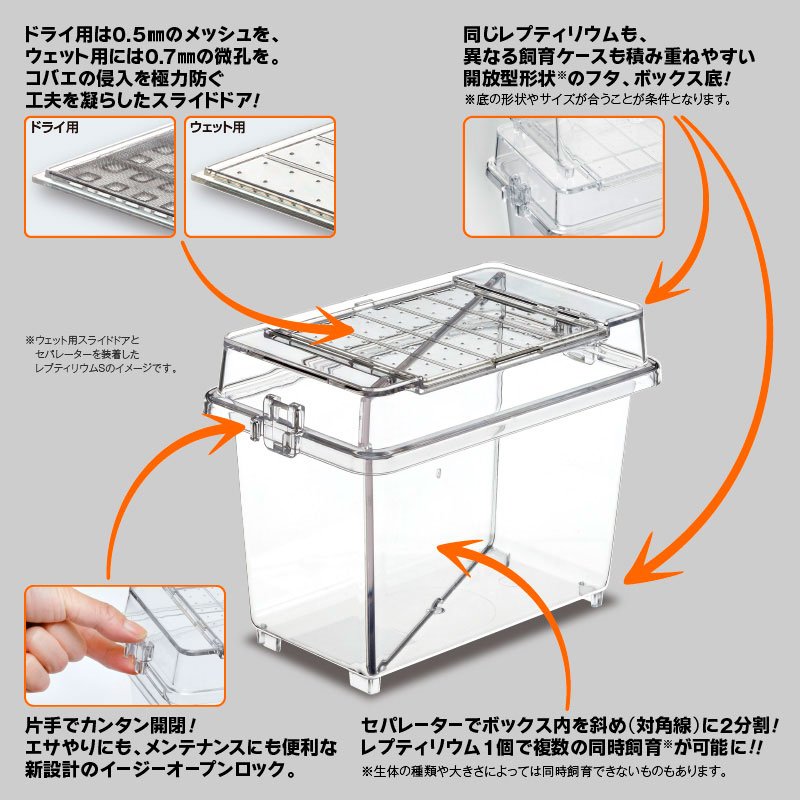 ドライ用は0.5㎜のメッシュを、
ウェット用には0.7㎜の微孔を。
コバエの侵入を極力防ぐ
工夫を凝らしたスライドドア!

ドライ用

ウェット用

同じレプティリウムも、
異なる飼育ケースも積み重ねやすい
開放型形状※のフタ、ボックス底!
※底の形状やサイズが合うことが条件となります。

※ウェット用スライドドアと
セパレーターを装着した
レプティリウムSのイメージです。

片手でカンタン開閉!
エサやりにも、メンテナンスにも便利な
新設計のイージーオープンロック。

セパレーターでボックス内を斜め(対角線)に2分割!
レプティリウム1個で複数の同時飼育※が可能に!!
※生体の種類や大きさによっては同時飼育できないものもあります。