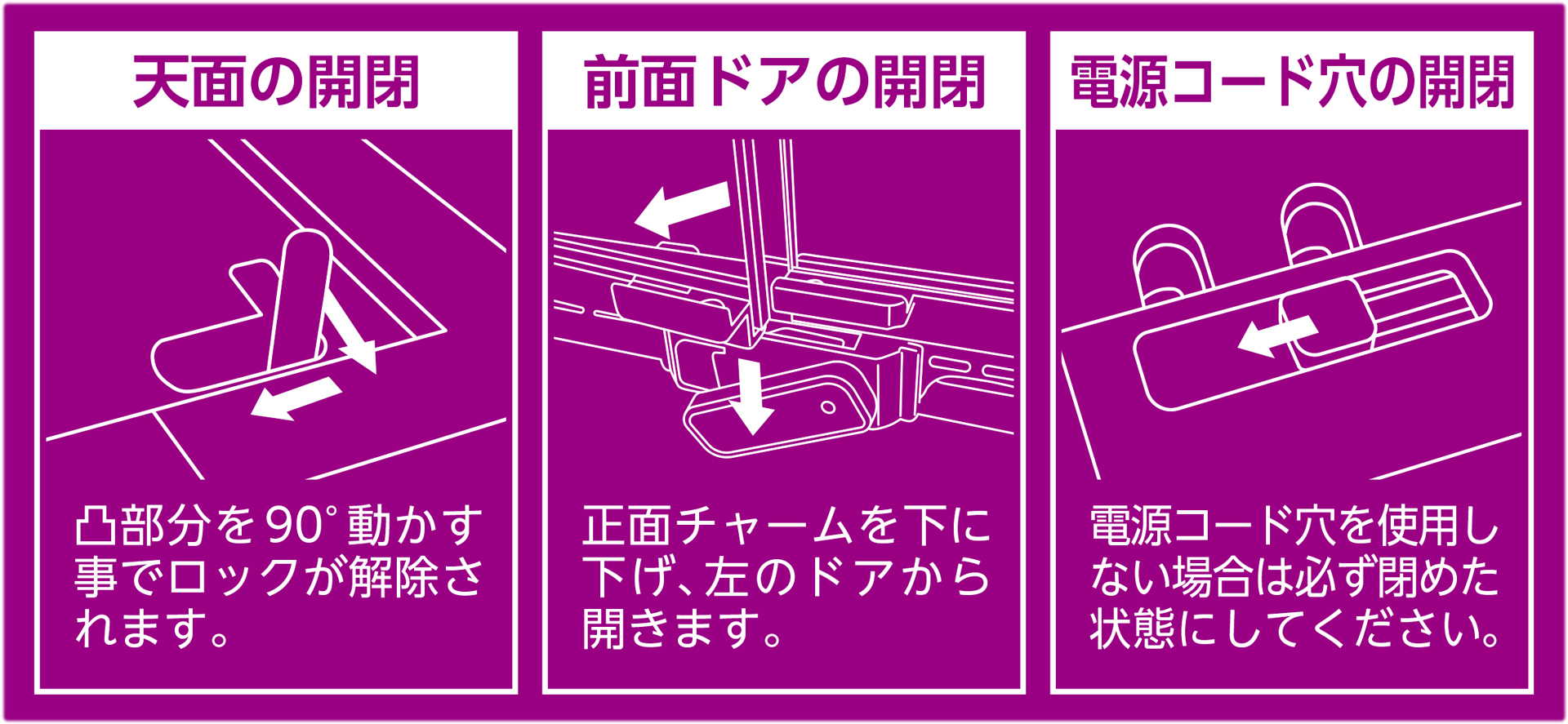 天面の開閉

凸部分を90°動かす事でロックが解除されます。

前面ドアの開閉

正面チャームを下に下げ、左のドアから開きます。

電源コード穴の開閉

電源コード穴を使用しない場合は必ず閉めた状態にしてください。