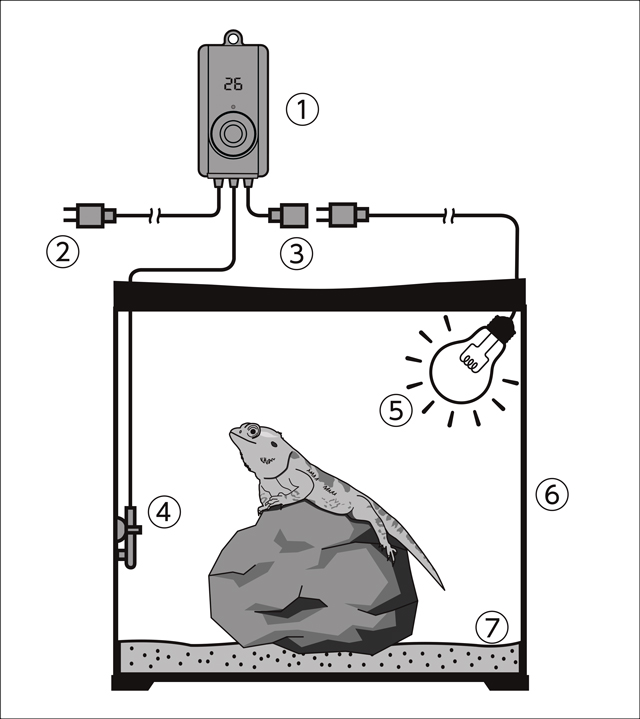 26
①
②
③
④
⑤
⑥
⑦